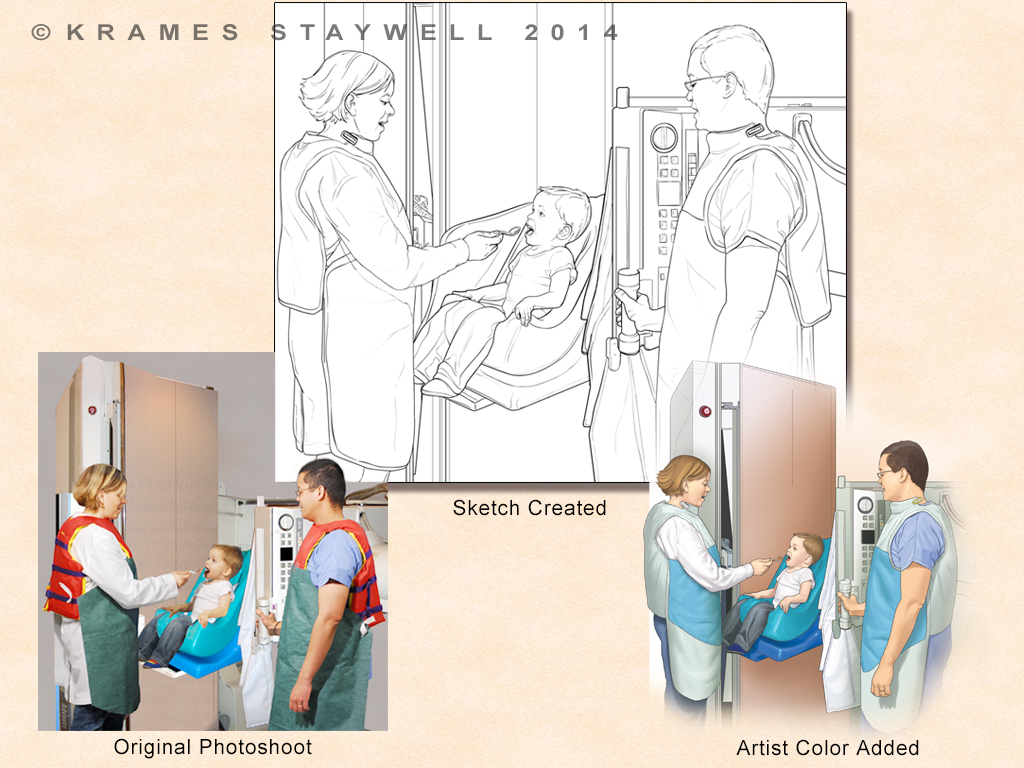 © KRAMES STAYWELL 2014

Sketch Created

Original Photoshoot

Artist Color Added